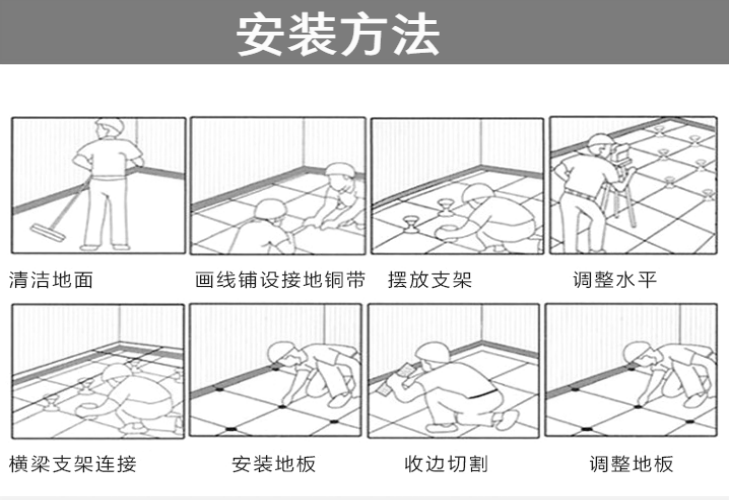 安装方法

清洁地面

画线铺设接地铜带

摆放支架

调整水平

横梁支架连接

安装地板

收边切割

调整地板